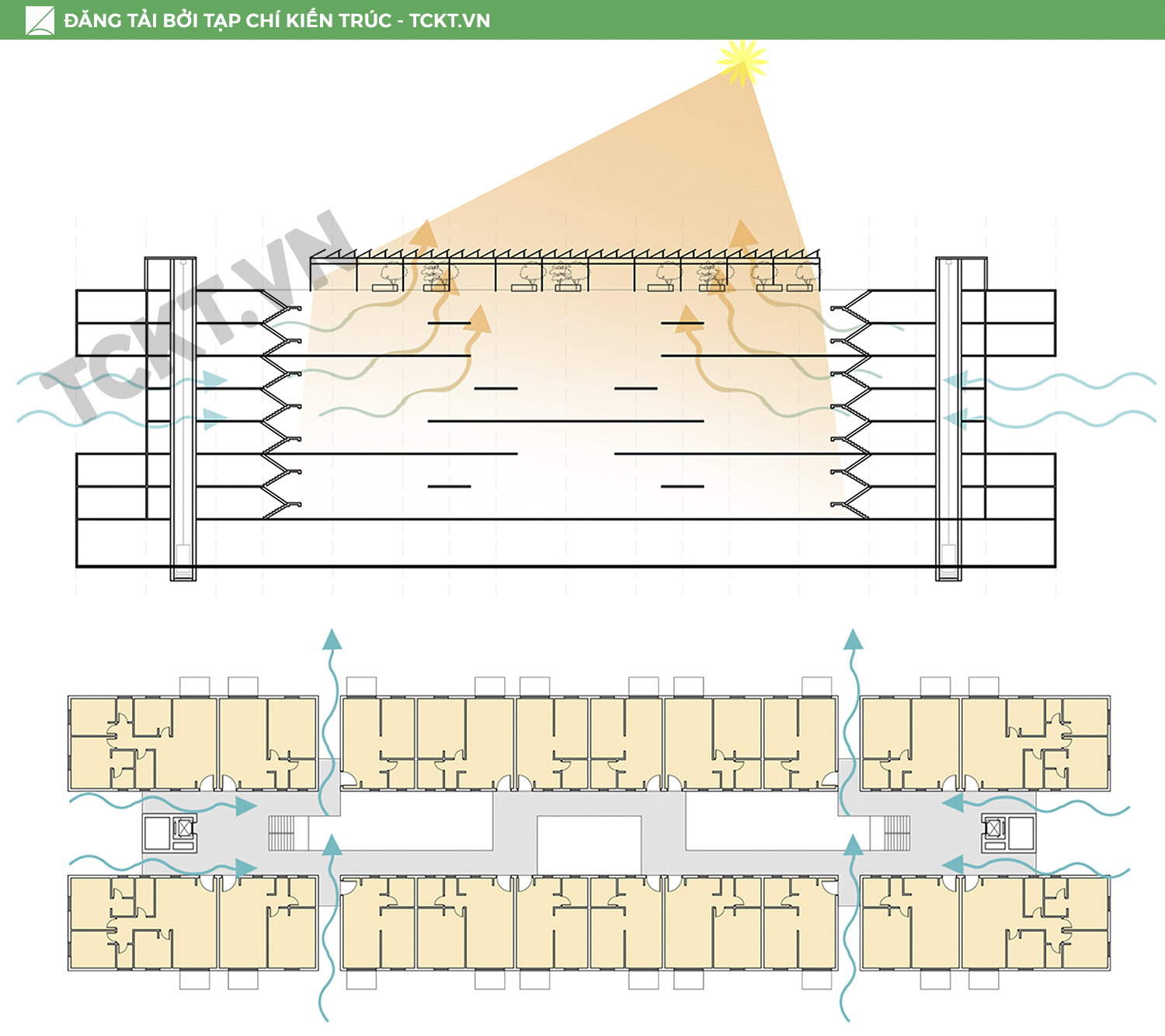 ĐĂNG TẢI BỞI TẠP CHÍ KIẾN TRÚC - TCKT.VN

TCKT.VN