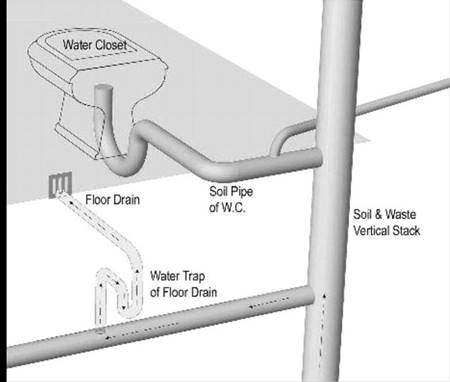 Water Closet

Floor Drain

Soil Pipe of W.C.

Soil & Waste Vertical Stack

Water Trap of Floor Drain