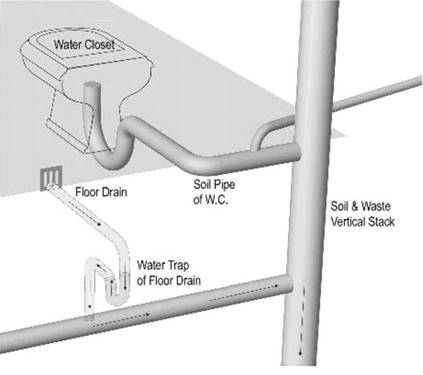 Water Closet

Floor Drain

Soil Pipe of W.C.

Soil & Waste Vertical Stack

Water Trap of Floor Drain