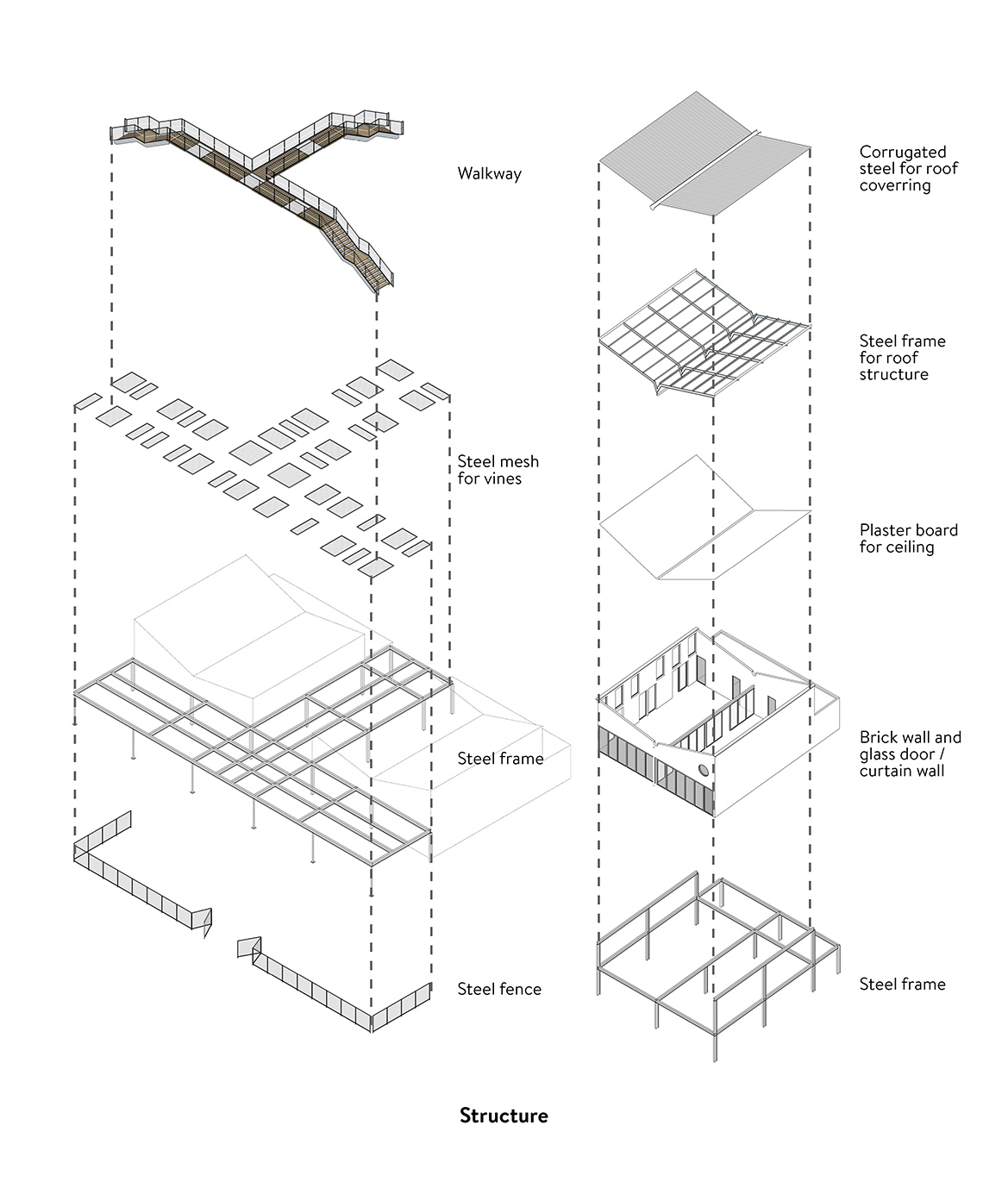 Walkway

Steel mesh for vines

Steel frame

Steel fence

Corrugated steel for roof coverring

Steel frame for roof structure

Plaster board for ceiling

Brick wall and glass door / curtain wall

Steel frame

Structure