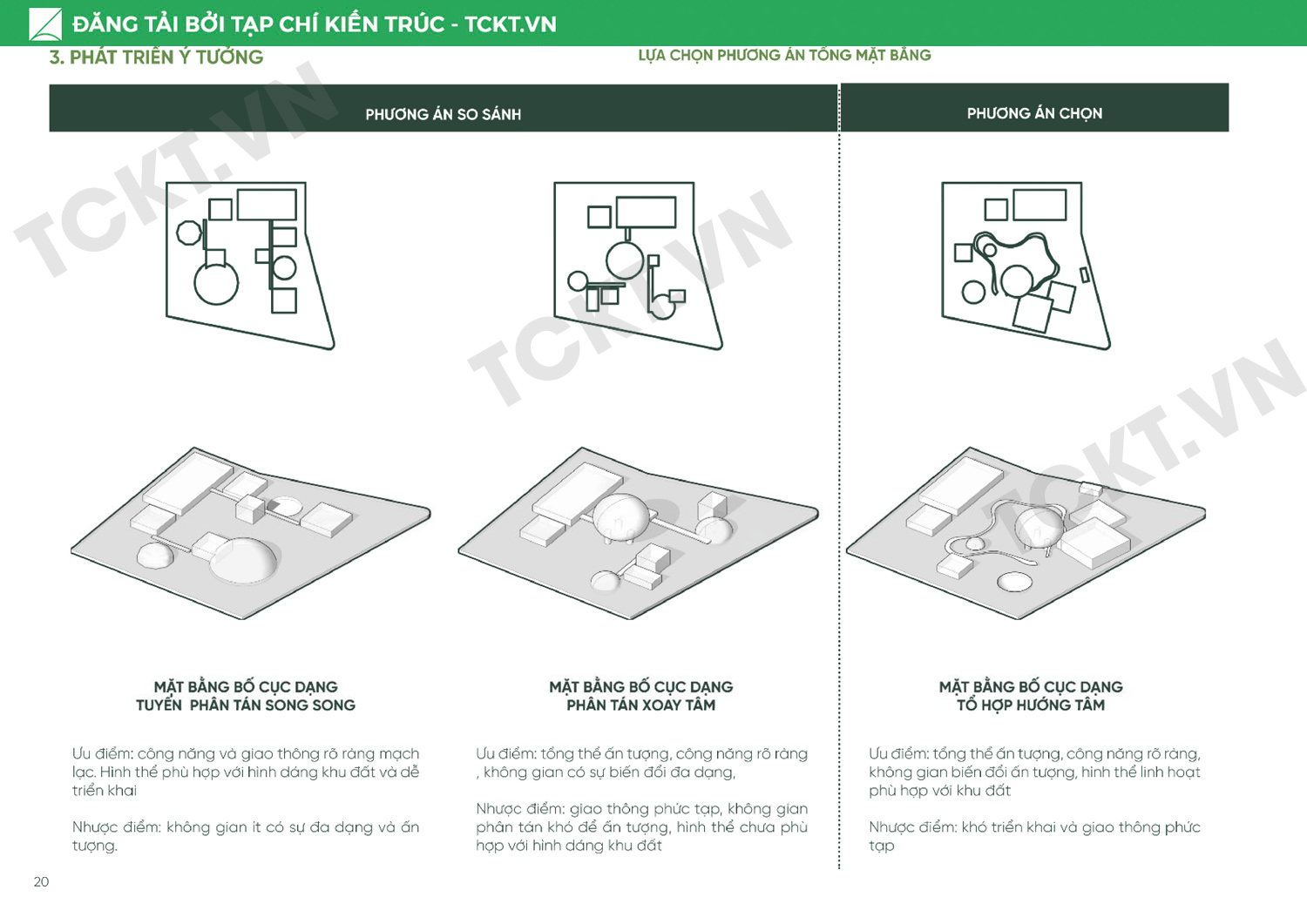 ĐĂNG TẢI BỞI TẠP CHÍ KIẾN TRÚC - TCKT.VN

3. PHÁT TRIỂN Ý TƯỞNG

LỰA CHỌN PHƯƠNG ÁN TỔNG MẶT BẰNG

PHƯƠNG ÁN SO SÁNH

PHƯƠNG ÁN CHỌN

TCKT.VN

TCKT.VN

TCKT.VN

MẶT BẰNG BỐ CỤC DẠNG TUYẾN PHÂN TÁN SONG SONG

Ưu điểm: công năng và giao thông rõ ràng mạch lạc. Hình thể phù hợp với hình dáng khu đất và dễ triển khai

Nhược điểm: không gian ít có sự đa dạng và ấn tượng.

MẶT BẰNG BỐ CỤC DẠNG PHÂN TÁN XOAY TÂM

Ưu điểm: tổng thể ấn tượng, công năng rõ ràng , không gian có sự biến đổi đa dạng,

Nhược điểm: giao thông phức tạp, không gian phân tán khó để ấn tượng, hình thể chưa phù hợp với hình dáng khu đất

MẶT BẰNG BỐ CỤC DẠNG TỔ HỢP HƯỚNG TÂM

Ưu điểm: tổng thể ấn tượng, công năng rõ ràng, không gian biến đổi ấn tượng, hình thể linh hoạt phù hợp với khu đất

Nhược điểm: khó triển khai và giao thông phức tạp

20