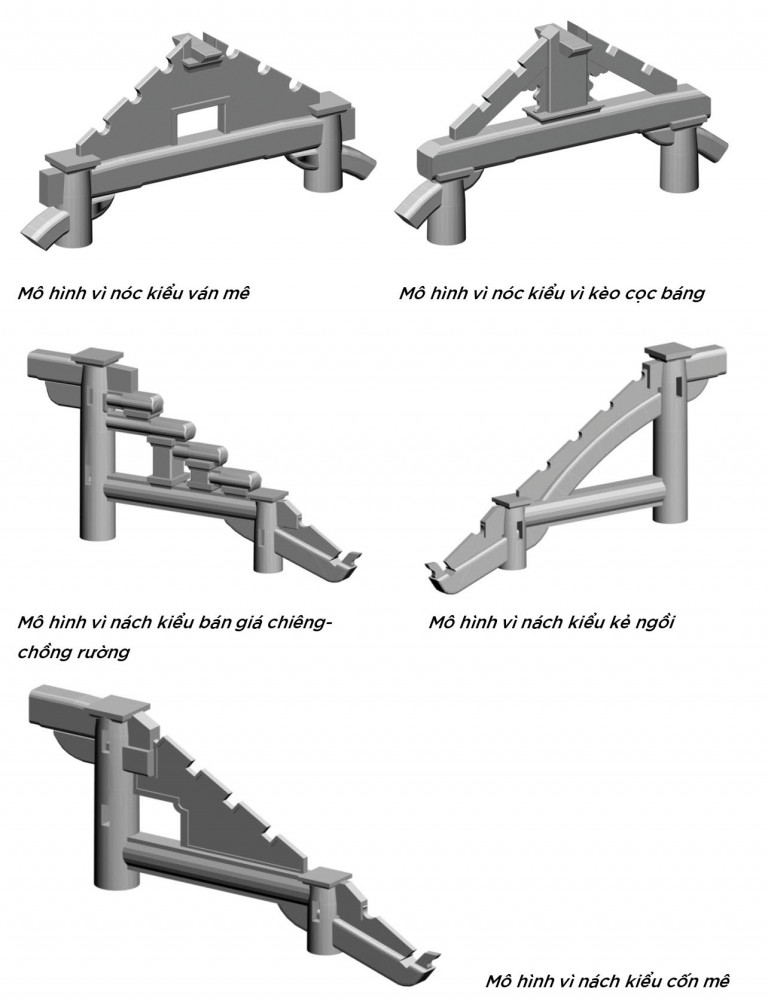 Mô hình vì nóc kiểu ván mê

Mô hình vì nóc kiểu vì kèo cọc báng

Mô hình vì nách kiểu bán giá chiêng-chồng rường

Mô hình vì nách kiểu kẻ ngồi

Mô hình vì nách kiểu cốn mê