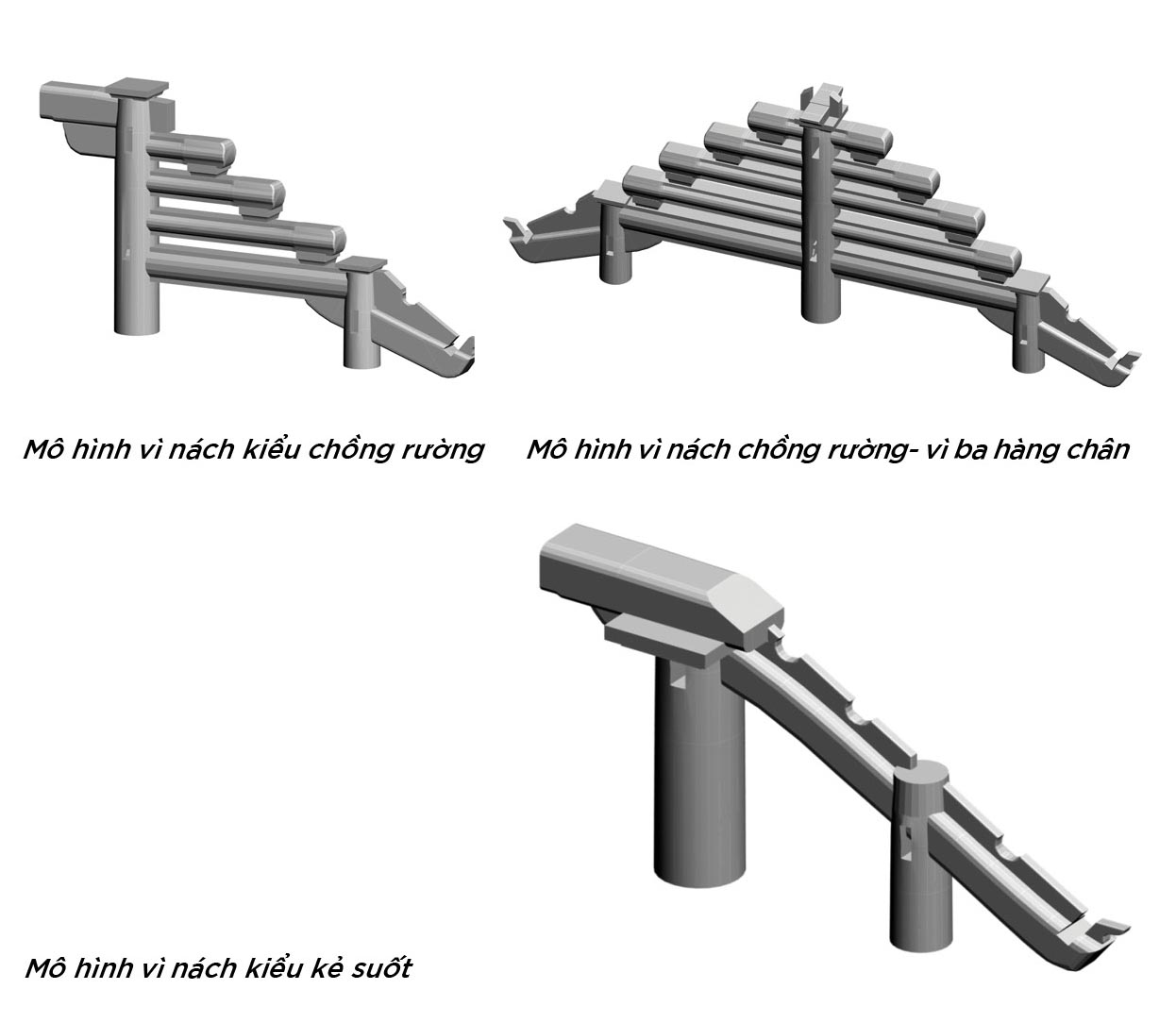 Mô hình vì nách kiểu chồng rường

Mô hình vì nách chồng rường- vì ba hàng chân

Mô hình vì nách kiểu kẻ suốt