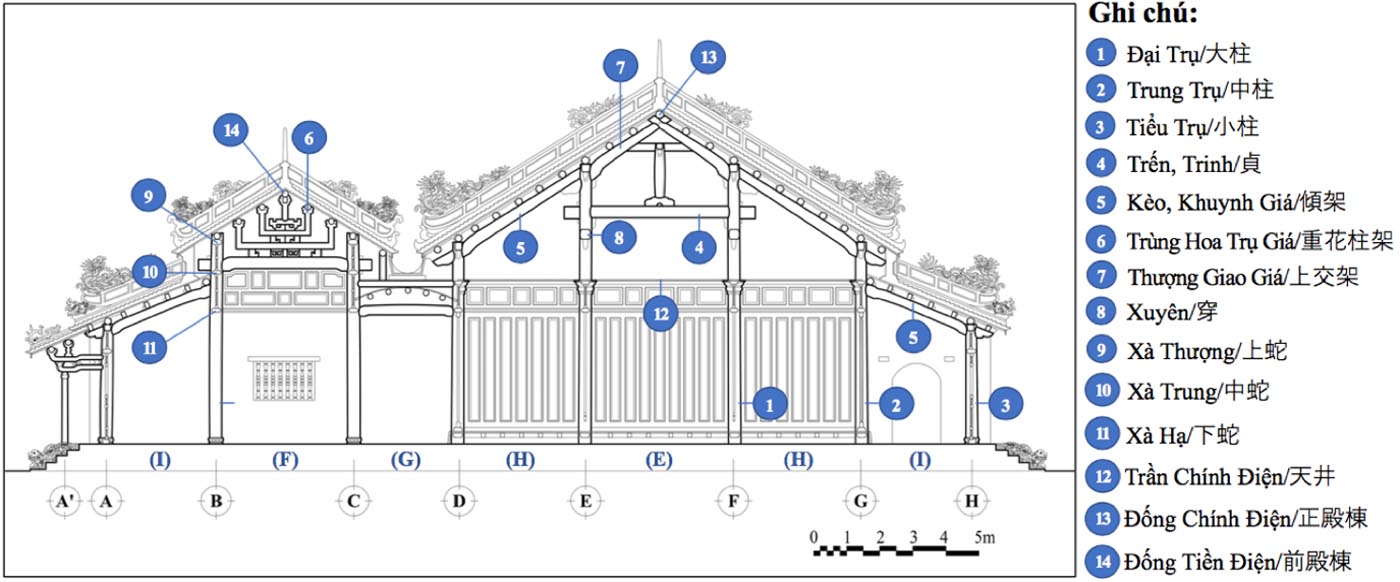 7
13
14
6
9
5
8
4
10
12
5
11
1
2
3

(I) (F) (G) (H) (E) (H) (I)

A' A B C D E F G H

0 1 2 3 4 5m

Ghi chú:
1 Đại Trụ/大柱
2 Trung Trụ/中柱
3 Tiểu Trụ/小柱
4 Trến, Trinh/貞
5 Kèo, Khuynh Giá/傾架
6 Trùng Hoa Trụ Giá/重花柱架
7 Thượng Giao Giá/上交架
8 Xuyên/穿
9 Xà Thượng/上蛇
10 Xà Trung/中蛇
11 Xà Hạ/下蛇
12 Trần Chính Điện/天井
13 Đống Chính Điện/正殿棟
14 Đống Tiền Điện/前殿棟