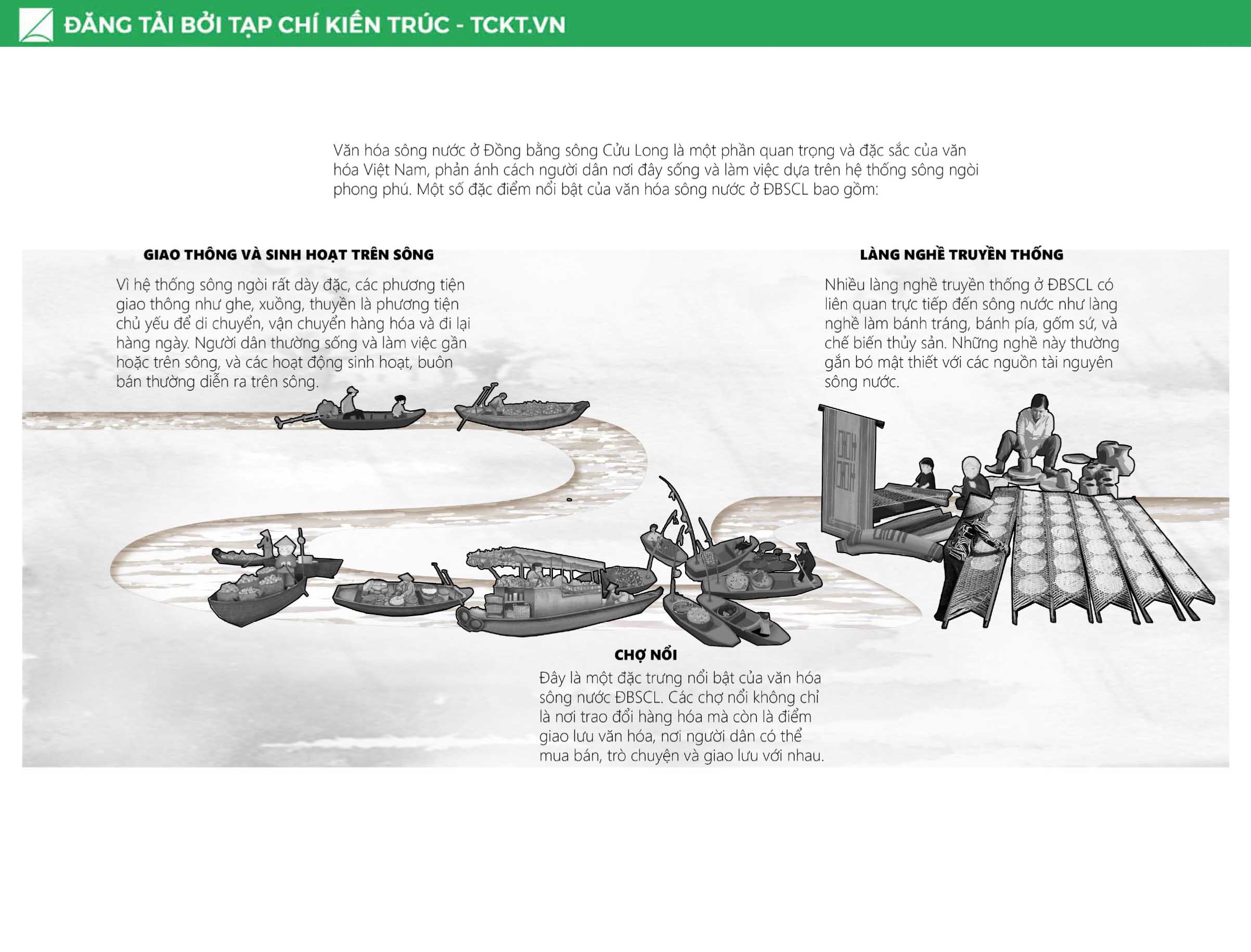 ĐĂNG TẢI BỞI TẠP CHÍ KIẾN TRÚC - TCKT.VN

Văn hóa sông nước ở Đồng bằng sông Cửu Long là một phần quan trọng và đặc sắc của văn hóa Việt Nam, phản ánh cách người dân nơi đây sống và làm việc dựa trên hệ thống sông ngòi phong phú. Một số đặc điểm nổi bật của văn hóa sông nước ở ĐBSCL bao gồm:

GIAO THÔNG VÀ SINH HOẠT TRÊN SÔNG

Vì hệ thống sông ngòi rất dày đặc, các phương tiện giao thông như ghe, xuồng, thuyền là phương tiện chủ yếu để di chuyển, vận chuyển hàng hóa và đi lại hàng ngày. Người dân thường sống và làm việc gần hoặc trên sông, và các hoạt động sinh hoạt, buôn bán thường diễn ra trên sông.

LÀNG NGHỀ TRUYỀN THỐNG

Nhiều làng nghề truyền thống ở ĐBSCL có liên quan trực tiếp đến sông nước như làng nghề làm bánh tráng, bánh pía, gốm sứ, và chế biến thủy sản. Những nghề này thường gắn bó mật thiết với các nguồn tài nguyên sông nước.

CHỢ NỔI

Đây là một đặc trưng nổi bật của văn hóa sông nước ĐBSCL. Các chợ nổi không chỉ là nơi trao đổi hàng hóa mà còn là điểm giao lưu văn hóa, nơi người dân có thể mua bán, trò chuyện và giao lưu với nhau.