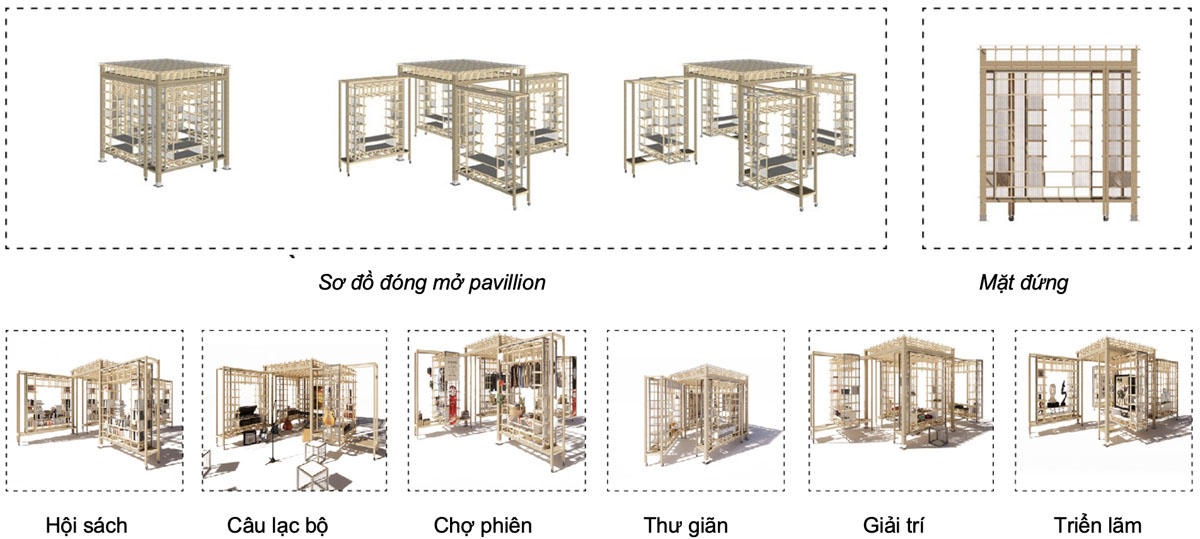 Sơ đồ đóng mở pavillion

Mặt đứng

Hội sách

Câu lạc bộ

Chợ phiên

Thư giãn

Giải trí

Triển lãm